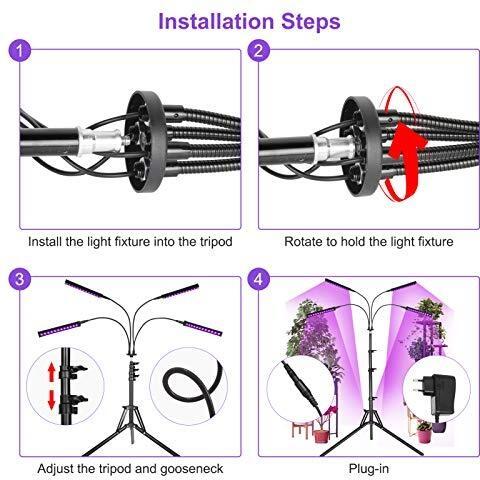 Installation Steps

1

Install the light fixture into the tripod

2

Rotate to hold the light fixture

3

Adjust the tripod and gooseneck

4

Plug-in