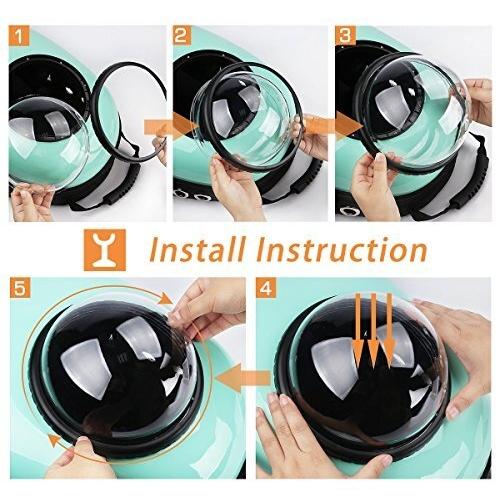 1

2

3

Install Instruction

5

4