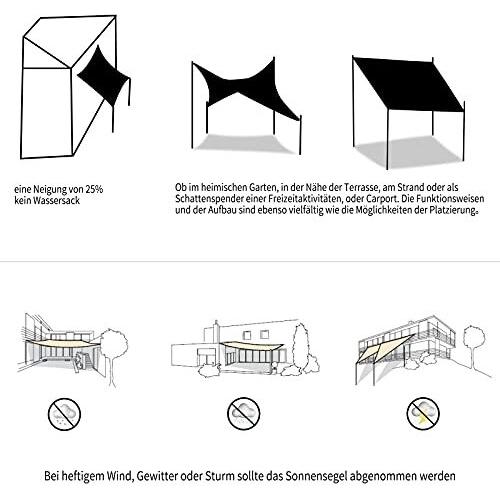 eine Neigung von 25%
kein Wassersack

Ob im heimischen Garten, in der Nähe der Terrasse, am Strand oder als Schattenspender einer Freizeitaktivitäten, oder Carport. Die Funktionsweisen und der Aufbau sind ebenso vielfältig wie die Möglichkeiten der Platzierung.

Bei heftigem Wind, Gewitter oder Sturm sollte das Sonnensegel abgenommen werden