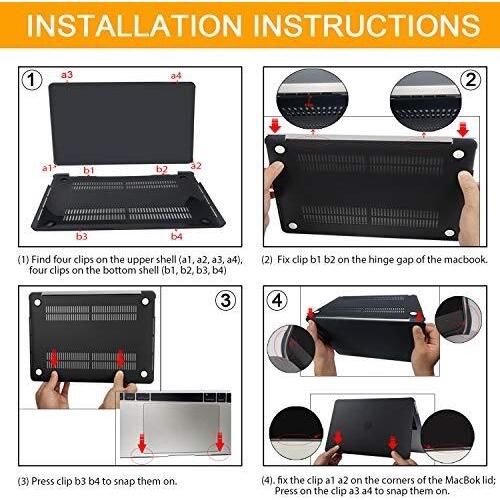 INSTALLATION INSTRUCTIONS

1

a3 a4

a1 b1 b2 a2

b3 b4

(1) Find four clips on the upper shell (a1, a2, a3, a4), four clips on the bottom shell (b1, b2, b3, b4)

2

(2) Fix clip b1 b2 on the hinge gap of the macbook.

3

(3) Press clip b3 b4 to snap them on.

4

(4). fix the clip a1 a2 on the corners of the MacBok lid; Press on the clip a3 a4 to snap them on.