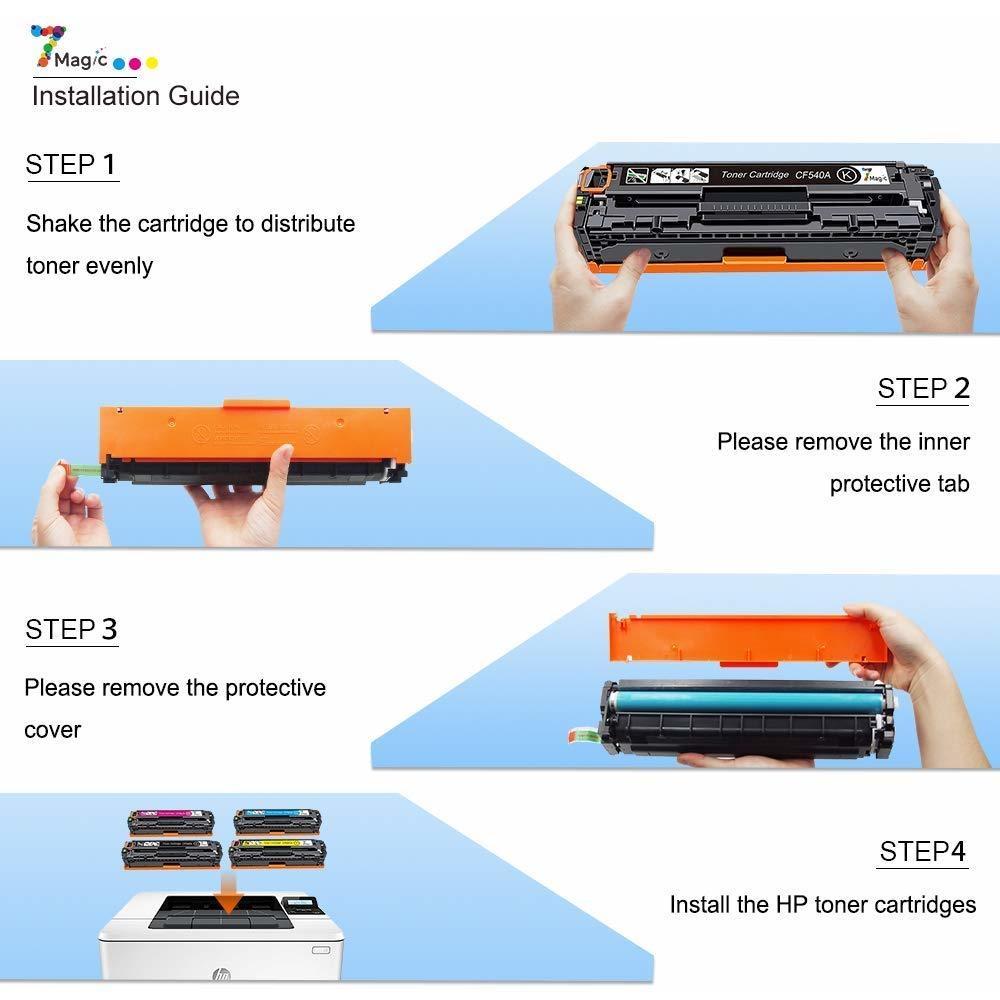 7 Magic
Installation Guide

STEP 1

Shake the cartridge to distribute toner evenly

Toner Cartridge CF540A K 7 Magic

STEP 2

Please remove the inner protective tab

STEP 3

Please remove the protective cover

STEP4

Install the HP toner cartridges