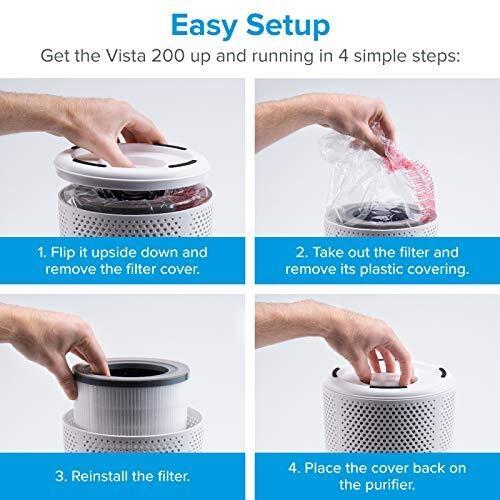 Easy Setup

Get the Vista 200 up and running in 4 simple steps:

1. Flip it upside down and remove the filter cover.

2. Take out the filter and remove its plastic covering.

3. Reinstall the filter.

4. Place the cover back on the purifier.