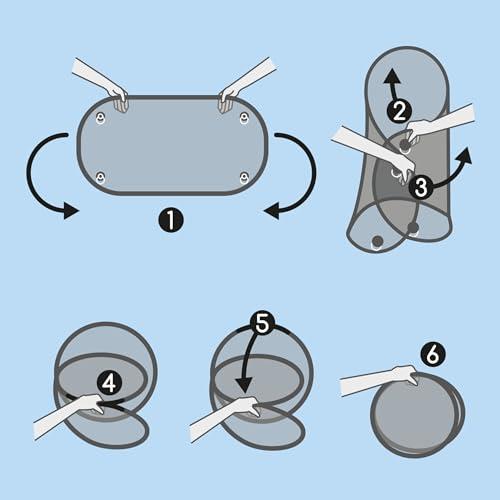 1
2
3
4
5
6