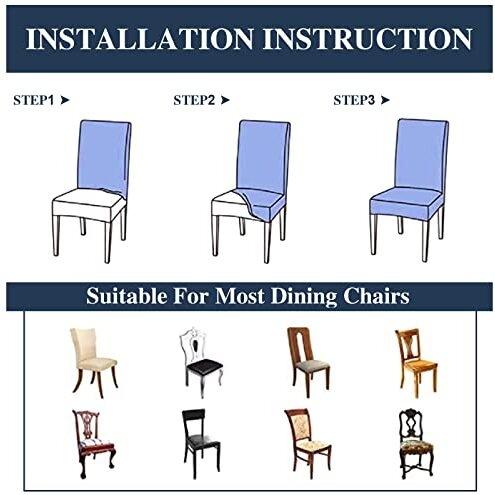 INSTALLATION INSTRUCTION

STEP1 ➤

STEP2 ➤

STEP3 ➤

Suitable For Most Dining Chairs