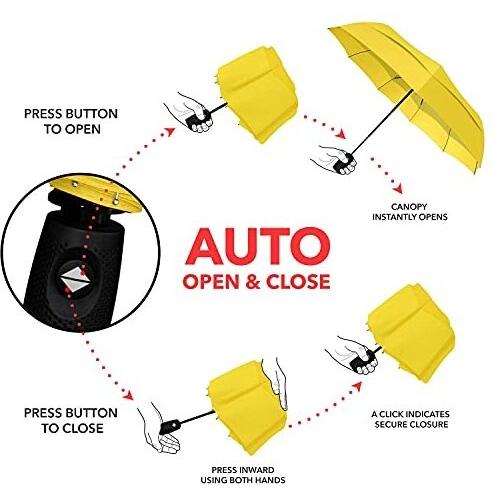 PRESS BUTTON TO OPEN

CANOPY INSTANTLY OPENS

AUTO
OPEN & CLOSE

PRESS BUTTON TO CLOSE

PRESS INWARD USING BOTH HANDS

A CLICK INDICATES SECURE CLOSURE