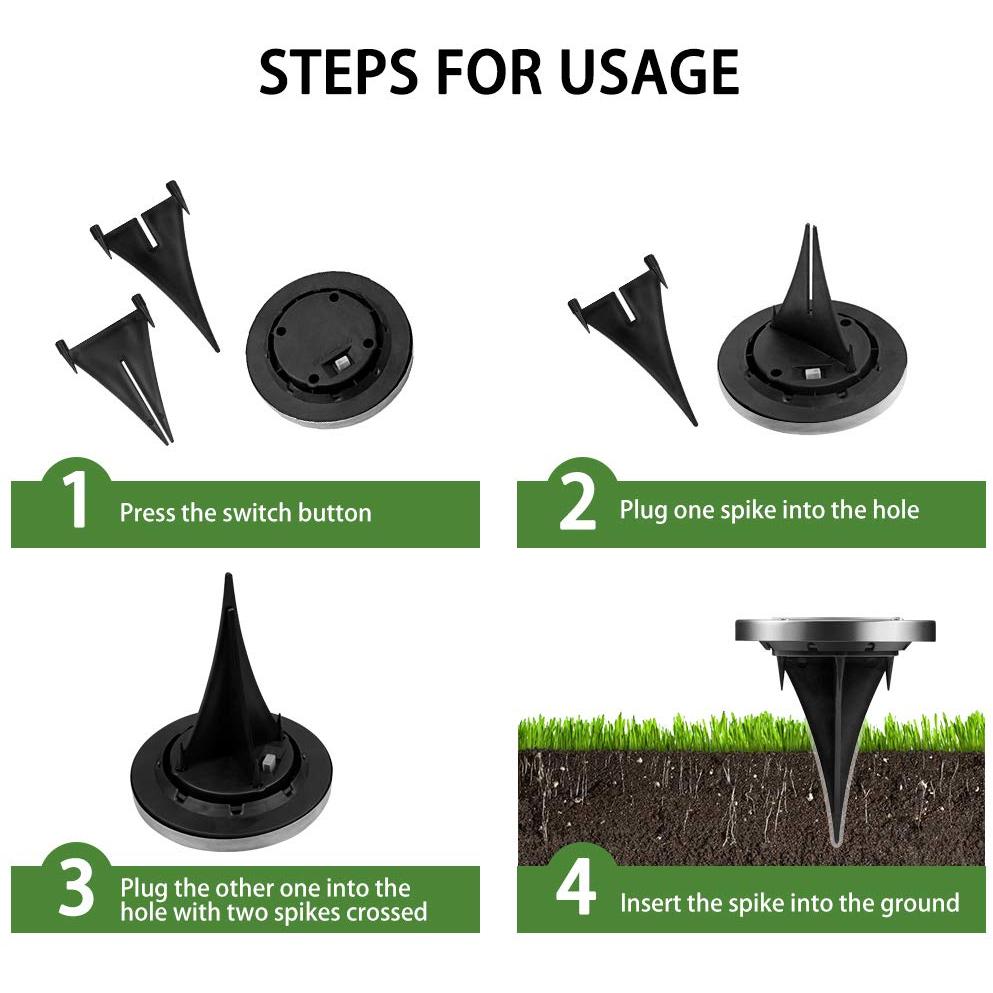 STEPS FOR USAGE

1 Press the switch button

2 Plug one spike into the hole

3 Plug the other one into the hole with two spikes crossed

4 Insert the spike into the ground