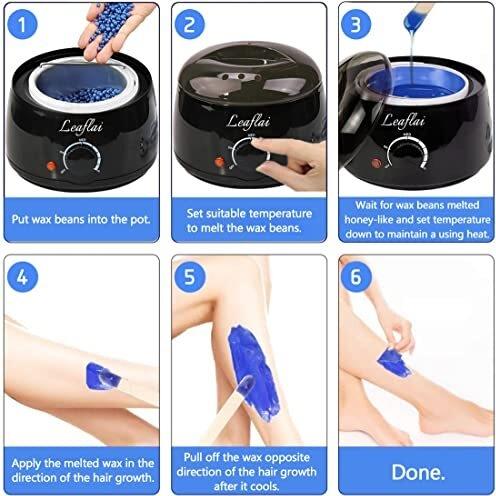 1

Leaflai

Put wax beans into the pot.

2

Leaflai

Set suitable temperature to melt the wax beans.

3

Leaflai

Wait for wax beans melted honey-like and set temperature down to maintain a using heat.

4

Apply the melted wax in the direction of the hair growth.

5

Pull off the wax opposite direction of the hair growth after it cools.

6

Done.