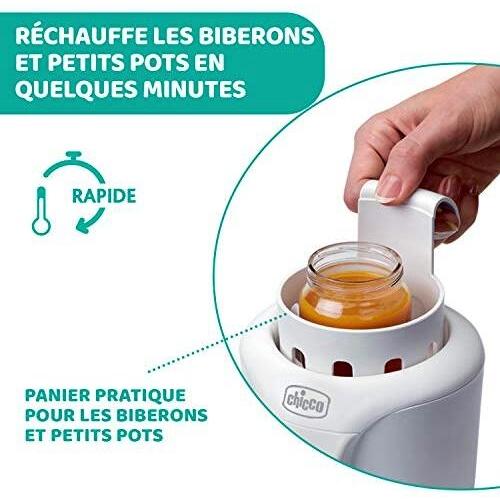 RÉCHAUFFE LES BIBERONS ET PETITS POTS EN QUELQUES MINUTES

RAPIDE

PANIER PRATIQUE POUR LES BIBERONS ET PETITS POTS

chicco