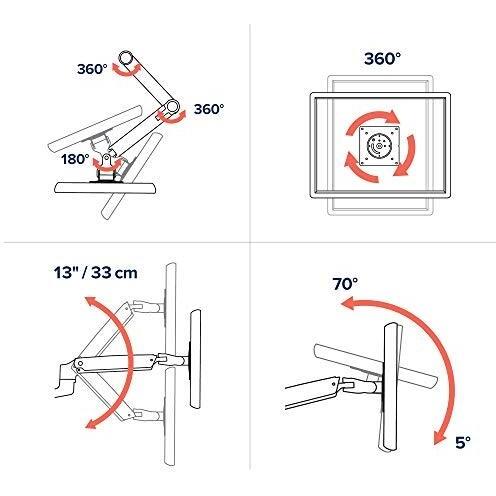 360°

360°

180°

360°

13" / 33 cm

70°

5°