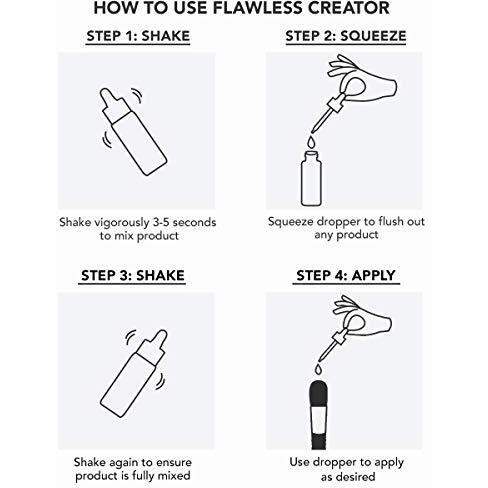 HOW TO USE FLAWLESS CREATOR

STEP 1: SHAKE

Shake vigorously 3-5 seconds to mix product

STEP 2: SQUEEZE

Squeeze dropper to flush out any product

STEP 3: SHAKE

Shake again to ensure product is fully mixed

STEP 4: APPLY

Use dropper to apply as desired