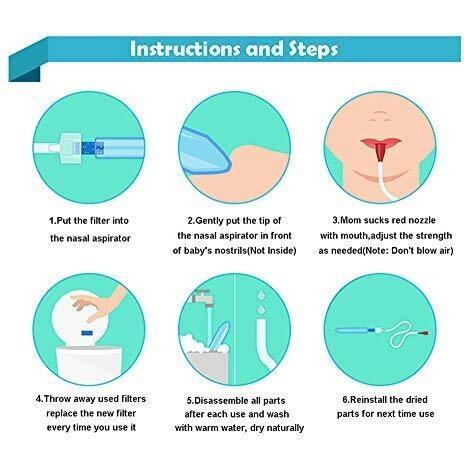 Instructions and Steps

1.Put the filter into the nasal aspirator

2.Gently put the tip of the nasal aspirator in front of baby's nostrils(Not Inside)

3.Mom sucks red nozzle with mouth,adjust the strength as needed(Note: Don't blow air)

4.Throw away used filters replace the new filter every time you use it

5.Disassemble all parts after each use and wash with warm water, dry naturally

6.Reinstall the dried parts for next time use