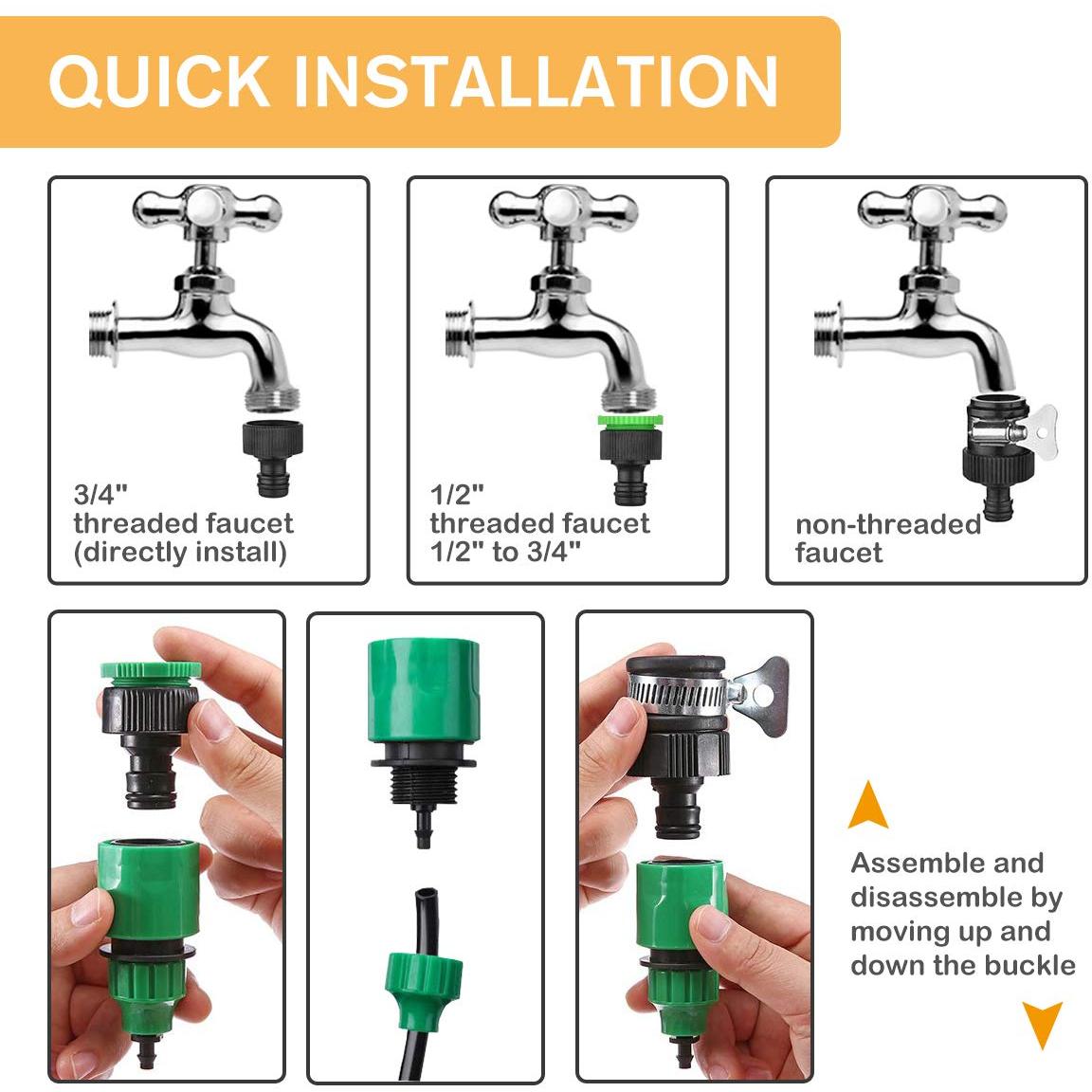 QUICK INSTALLATION

3/4"
threaded faucet
(directly install)

1/2"
threaded faucet
1/2" to 3/4"

non-threaded
faucet

Assemble and disassemble by moving up and down the buckle