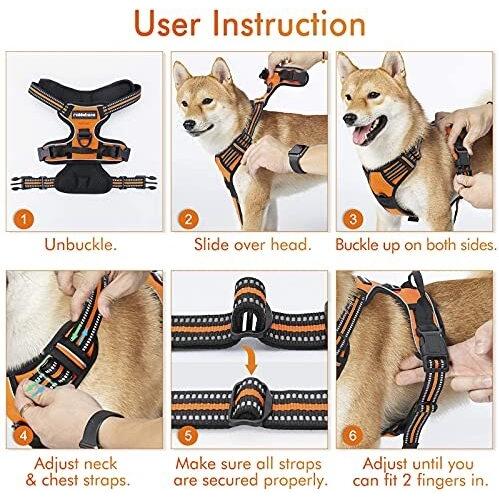 User Instruction

rabbitgoo

1

Unbuckle.

2

Slide over head.

3

Buckle up on both sides.

4

Adjust neck & chest straps.

5

Make sure all straps are secured properly.

6

Adjust until you can fit 2 fingers in.