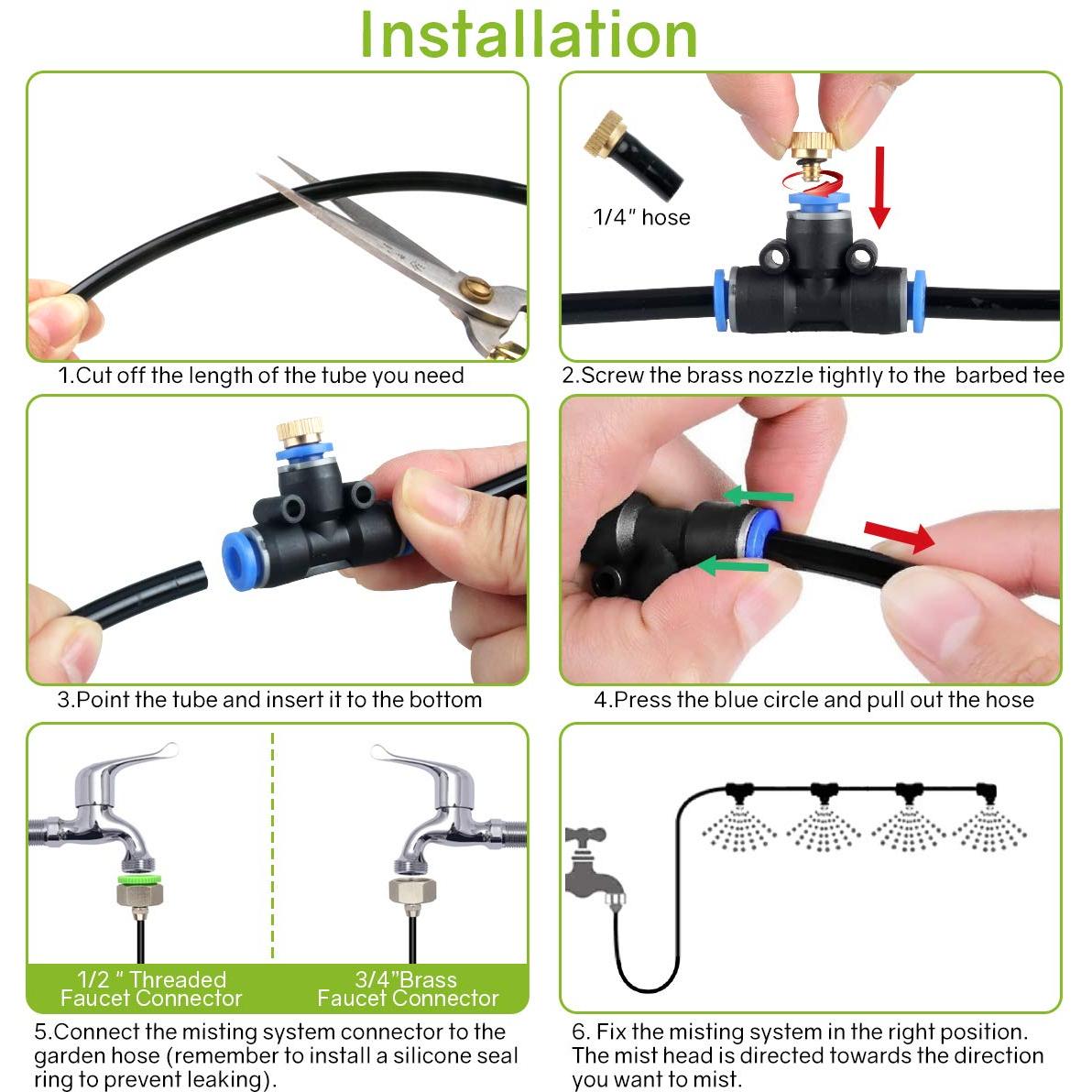 Installation

1.Cut off the length of the tube you need

1/4" hose

2.Screw the brass nozzle tightly to the barbed tee

3.Point the tube and insert it to the bottom

4.Press the blue circle and pull out the hose

1/2 " Threaded Faucet Connector

3/4"Brass Faucet Connector

5.Connect the misting system connector to the garden hose (remember to install a silicone seal ring to prevent leaking).

6. Fix the misting system in the right position. The mist head is directed towards the direction you want to mist.