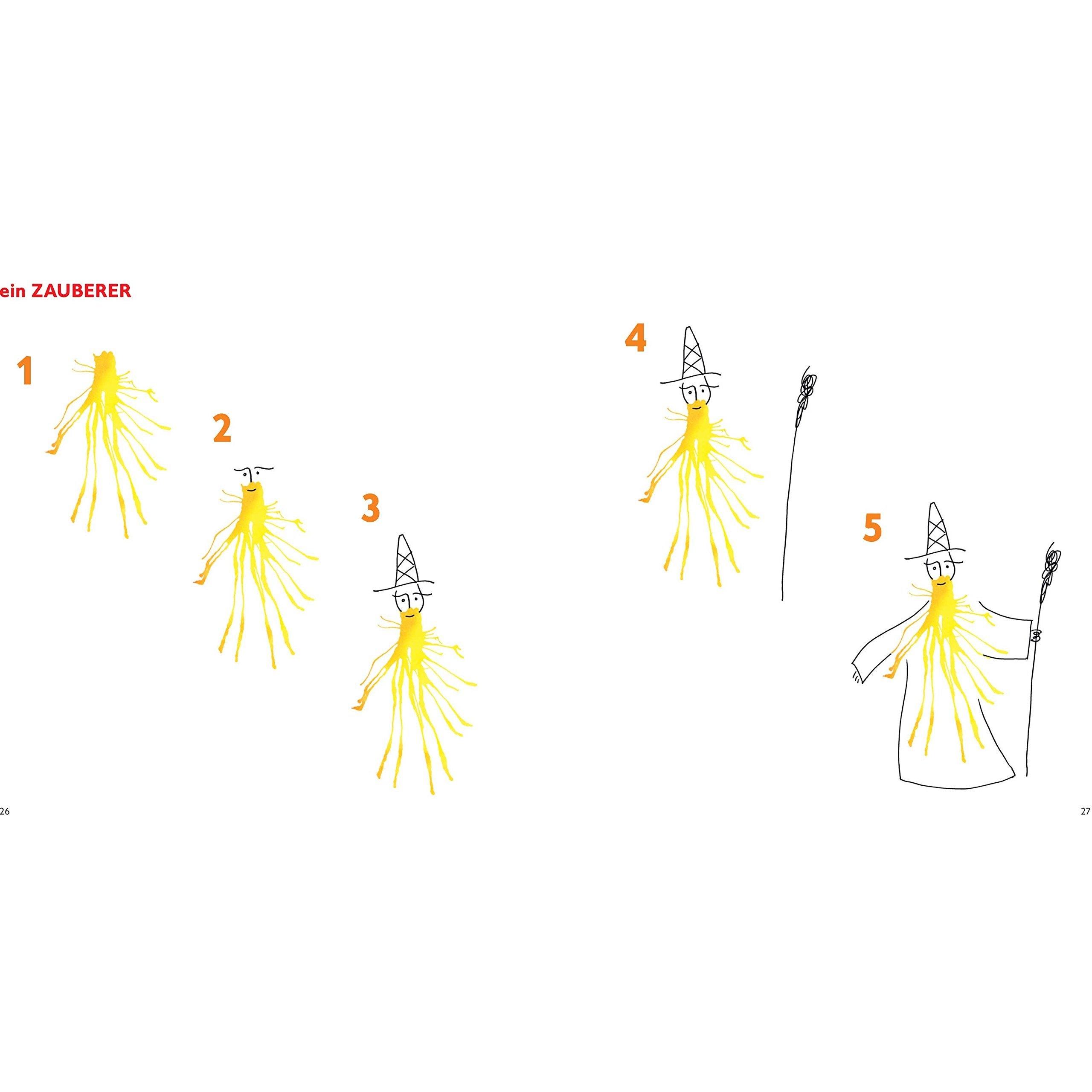 ein ZAUBERER

1

2

3

4

5

26

27