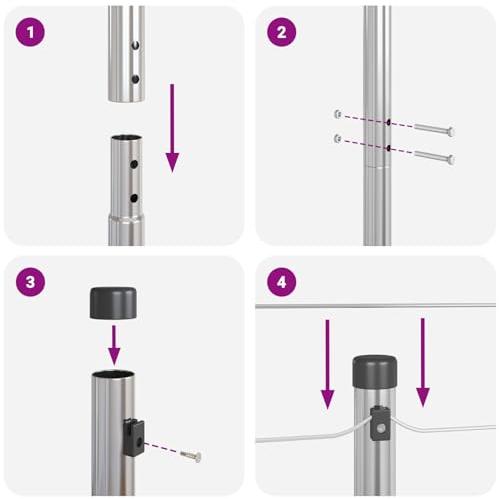 1

2

3

4