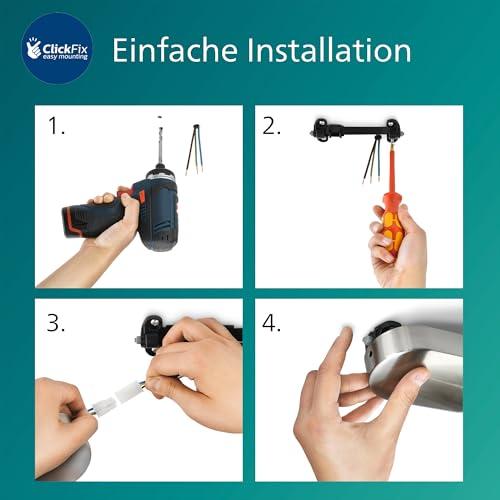 ClickFix
easy mounting

Einfache Installation

1.

2.

3.

4.