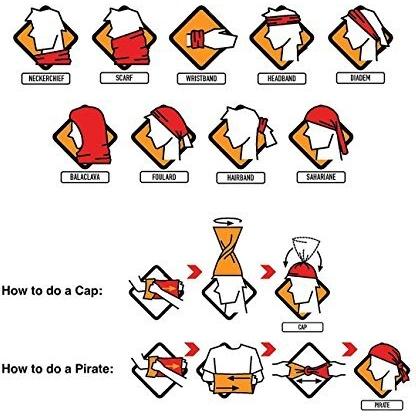 NECKERCHIEF

SCARF

WRISTBAND

HEADBAND

DIADEM

BALACLAVA

FOULARD

HAIRBAND

SAHARIANE

How to do a Cap:

CAP

How to do a Pirate:

PIRATE