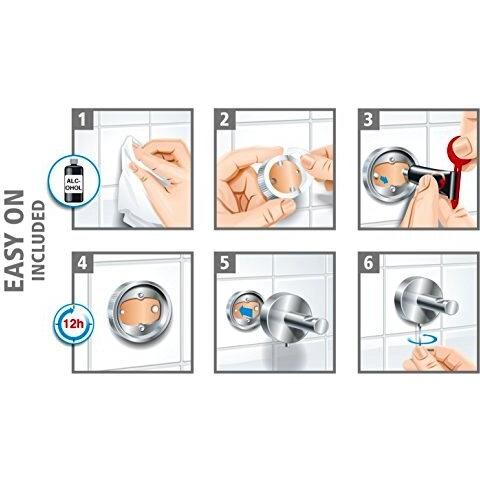 EASY ON
INCLUDED

1
ALC-OHOL

2

3

4
12h

5

6