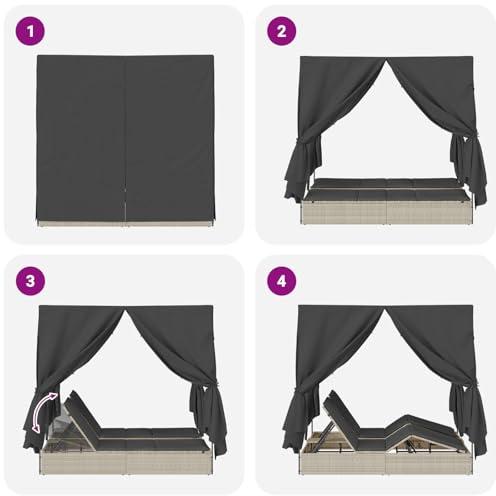 1

2

3

4