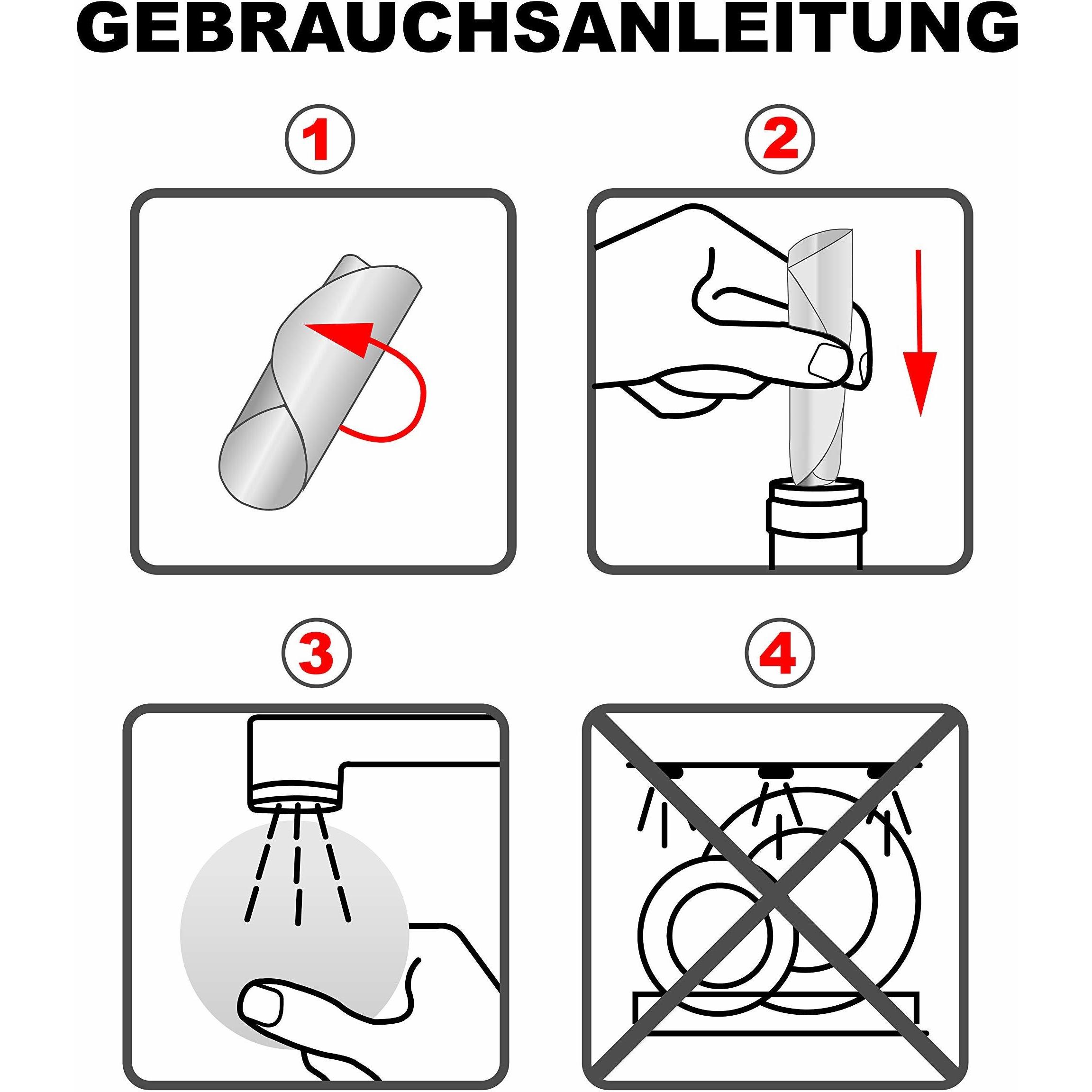 GEBRAUCHSANLEITUNG

1

2

3

4