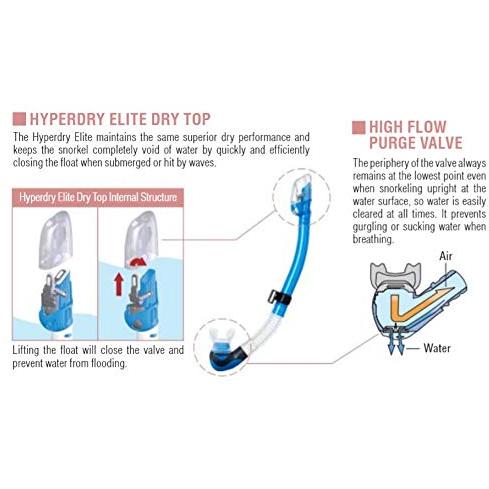 HYPERDRY ELITE DRY TOP

The Hyperdry Elite maintains the same superior dry performance and keeps the snorkel completely void of water by quickly and efficiently closing the float when submerged or hit by waves.

Hyperdry Elite Dry Top Internal Structure

Lifting the float will close the valve and prevent water from flooding.

HIGH FLOW PURGE VALVE

The periphery of the valve always remains at the lowest point even when snorkeling upright at the water surface, so water is easily cleared at all times. It prevents gurgling or sucking water when breathing.

Air

Water