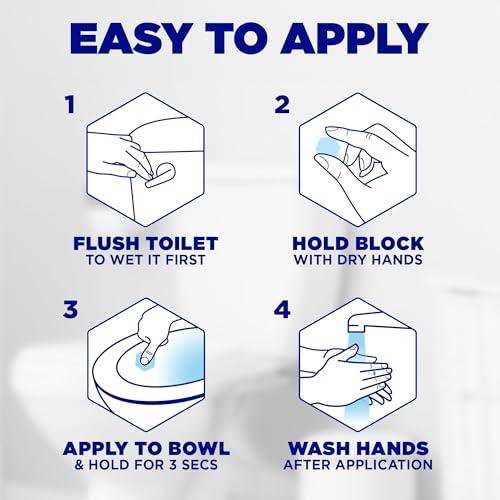 EASY TO APPLY

1

FLUSH TOILET
TO WET IT FIRST

2

HOLD BLOCK
WITH DRY HANDS

3

APPLY TO BOWL
& HOLD FOR 3 SECS

4

WASH HANDS
AFTER APPLICATION