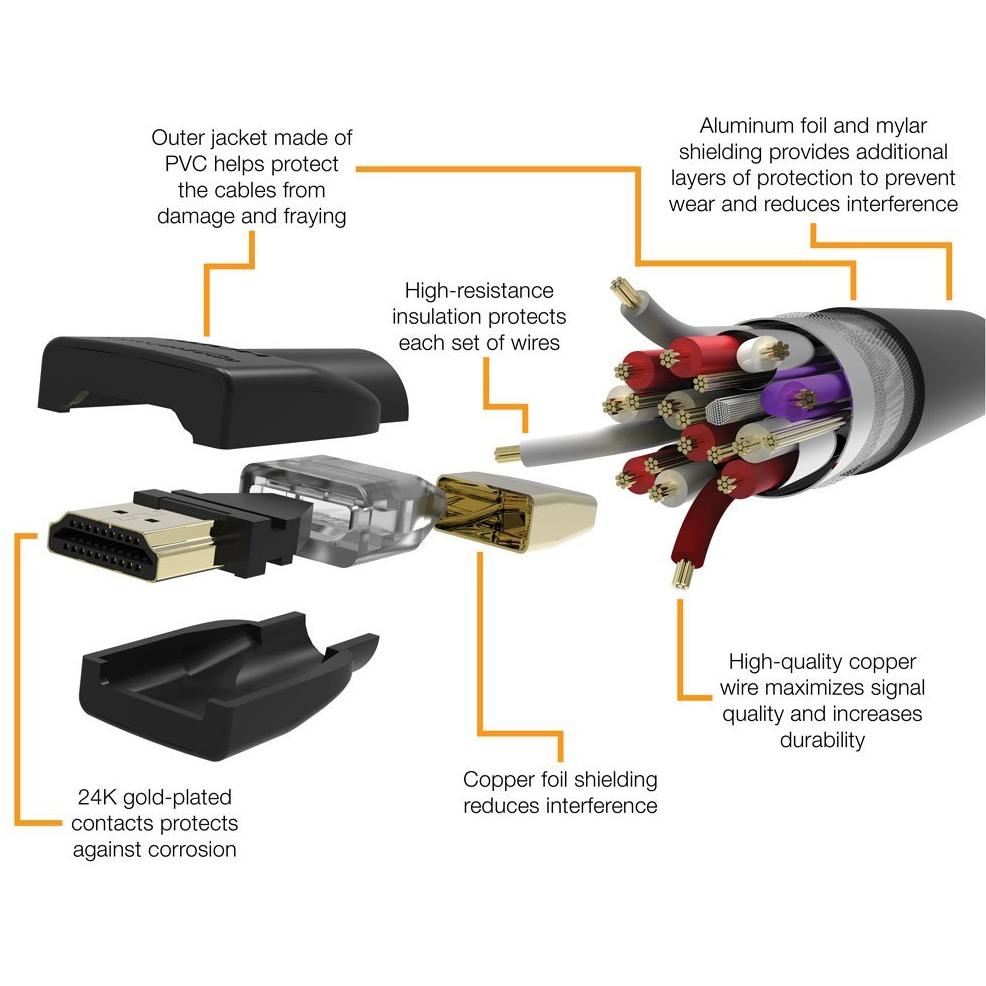 Outer jacket made of PVC helps protect the cables from damage and fraying

Aluminum foil and mylar shielding provides additional layers of protection to prevent wear and reduces interference

High-resistance insulation protects each set of wires

High-quality copper wire maximizes signal quality and increases durability

Copper foil shielding reduces interference

24K gold-plated contacts protects against corrosion