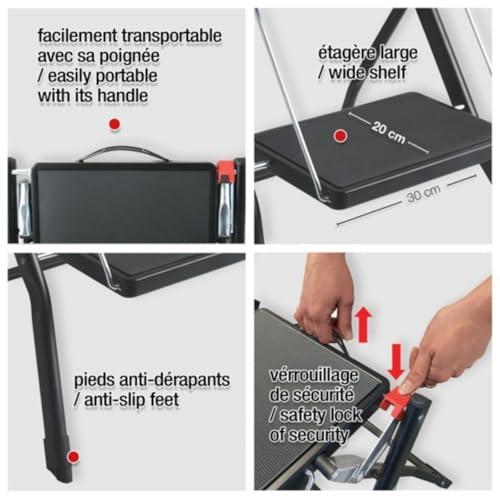 facilement transportable avec sa poignée / easily portable with its handle

étagère large / wide shelf

20 cm

30 cm

pieds anti-dérapants / anti-slip feet

vérrouillage de sécurité / safety lock of security