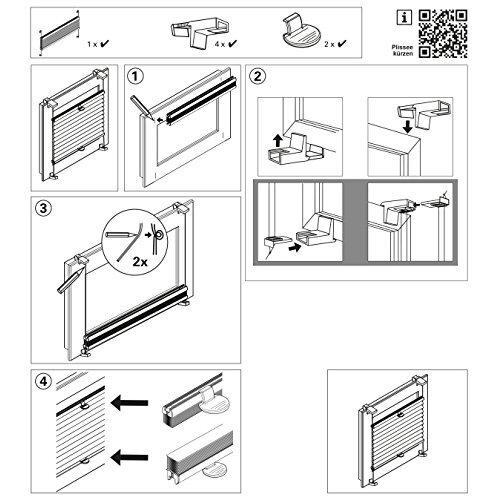 1 x ✔ 4 x ✔ 2 x ✔

i

Plissee kürzen

1

2

3

2x

4