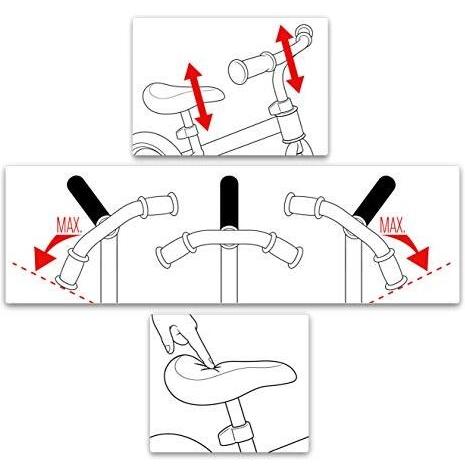 MAX.

MAX.