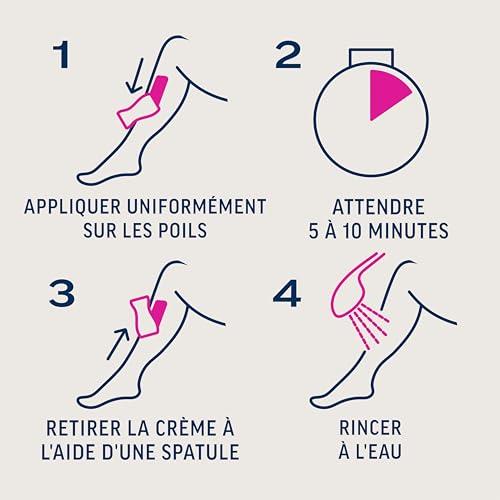 1

APPLIQUER UNIFORMÉMENT SUR LES POILS

2

ATTENDRE 5 À 10 MINUTES

3

RETIRER LA CRÈME À L'AIDE D'UNE SPATULE

4

RINCER À L'EAU