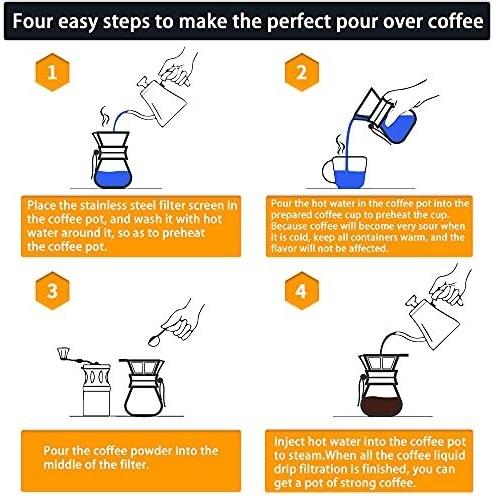 Four easy steps to make the perfect pour over coffee

1

Place the stainless steel filter screen in the coffee pot, and wash it with hot water around it, so as to preheat the coffee pot.

2

Pour the hot water in the coffee pot into the prepared coffee cup to preheat the cup. Because coffee will become very sour when it is cold, keep all containers warm, and the flavor will not be affected.

3

Pour the coffee powder into the middle of the filter.

4

Inject hot water into the coffee pot to steam.When all the coffee liquid drip filtration is finished, you can get a pot of strong coffee.