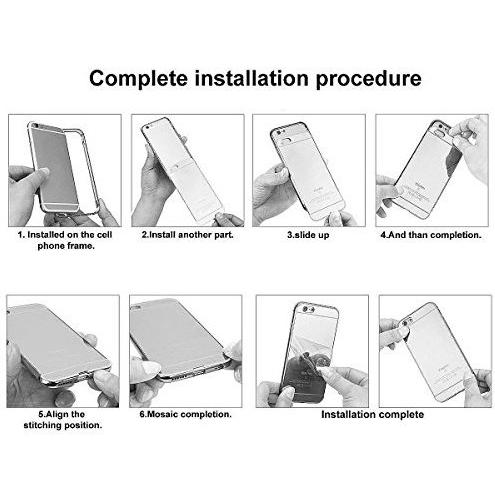 Complete installation procedure

1. Installed on the cell phone frame.

2.Install another part.

3.slide up

4.And than completion.

5.Align the stitching position.

6.Mosaic completion.

Installation complete