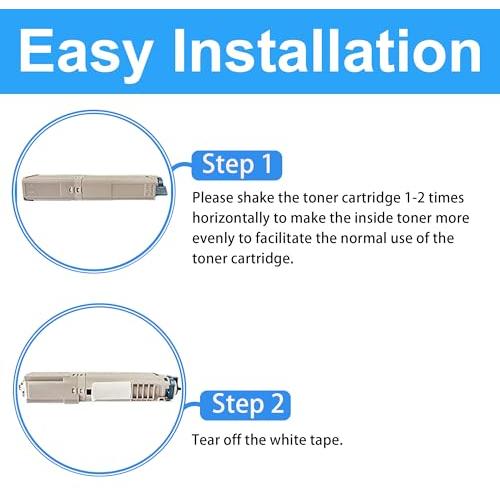 Easy Installation

Step 1

Please shake the toner cartridge 1-2 times horizontally to make the inside toner more evenly to facilitate the normal use of the toner cartridge.

Step 2

Tear off the white tape.