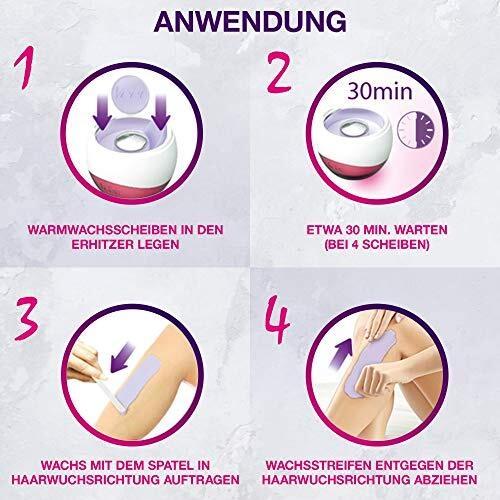 ANWENDUNG

1

WARMWACHSSCHEIBEN IN DEN ERHITZER LEGEN

2

30min

ETWA 30 MIN. WARTEN (BEI 4 SCHEIBEN)

3

WACHS MIT DEM SPATEL IN HAARWUCHSRICHTUNG AUFTRAGEN

4

WACHSSTREIFEN ENTGEGEN DER HAARWUCHSRICHTUNG ABZIEHEN