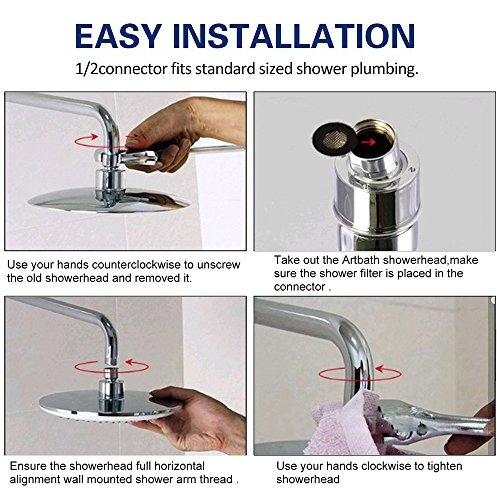 EASY INSTALLATION

1/2connector fits standard sized shower plumbing.

Use your hands counterclockwise to unscrew the old showerhead and removed it.

Take out the Artbath showerhead,make sure the shower filter is placed in the connector .

Ensure the showerhead full horizontal alignment wall mounted shower arm thread .

Use your hands clockwise to tighten showerhead