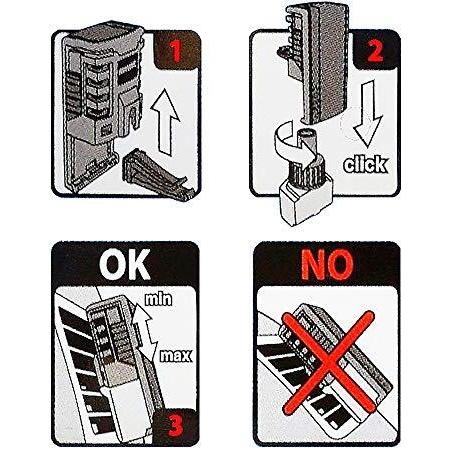 1

2

click

OK

min

max

3

NO