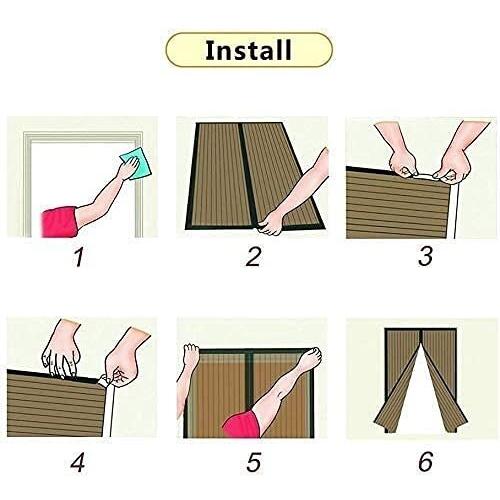 Install

1

2

3

4

5

6