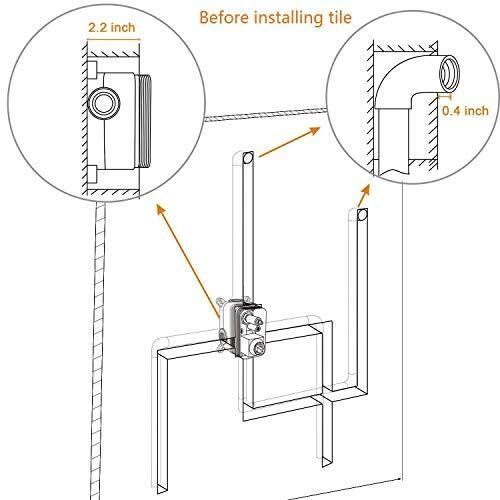 Before installing tile

2.2 inch

0.4 inch