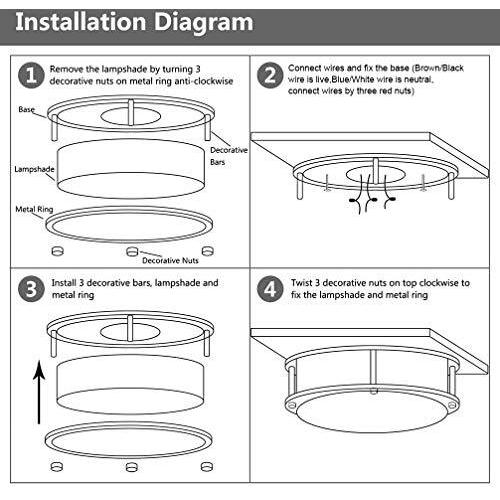 Installation Diagram

1 Remove the lampshade by turning 3 decorative nuts on metal ring anti-clockwise

Base
Decorative Bars
Lampshade
Metal Ring
Decorative Nuts

2 Connect wires and fix the base (Brown/Black wire is live,Blue/White wire is neutral, connect wires by three red nuts)

3 Install 3 decorative bars, lampshade and metal ring

4 Twist 3 decorative nuts on top clockwise to fix the lampshade and metal ring