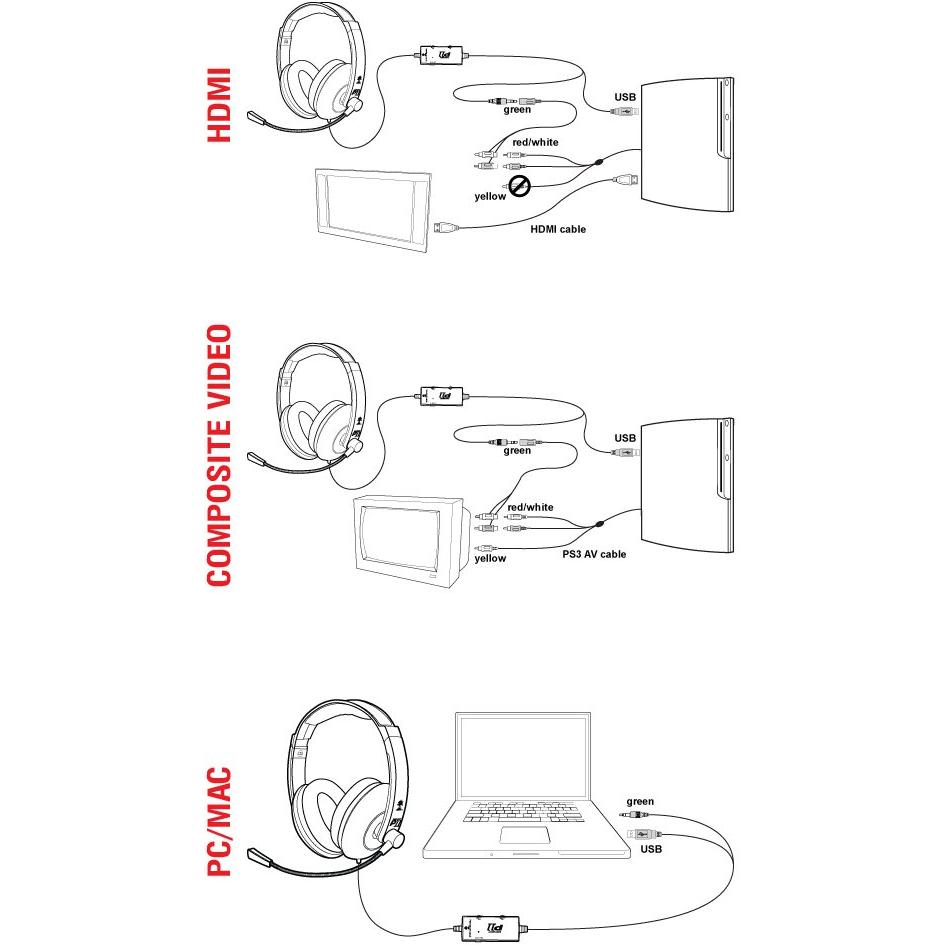 HDMI

USB
green
red/white
yellow
HDMI cable

COMPOSITE VIDEO

USB
green
red/white
yellow
PS3 AV cable

PC/MAC

green
USB