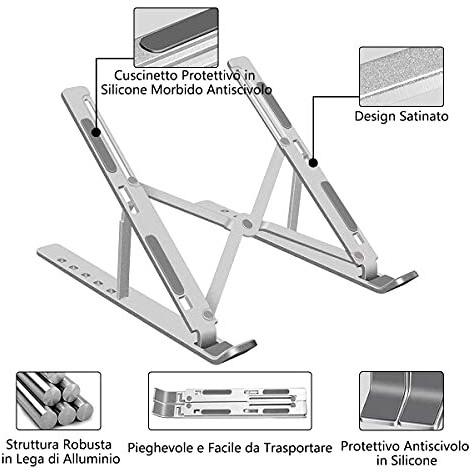 Cuscinetto Protettivo in Silicone Morbido Antiscivolo

Design Satinato

Struttura Robusta in Lega di Alluminio

Pieghevole e Facile da Trasportare

Protettivo Antiscivolo in Silicone