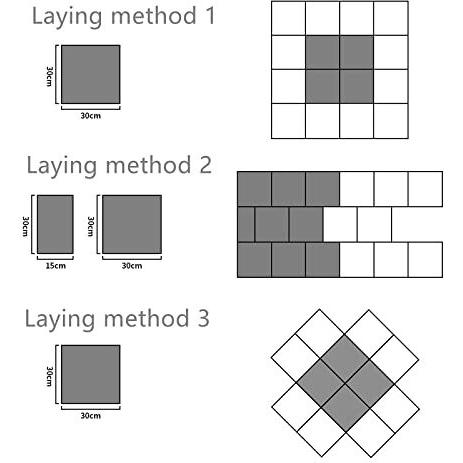 Laying method 1

30cm
30cm

Laying method 2

30cm
15cm
30cm
30cm

Laying method 3

30cm
30cm