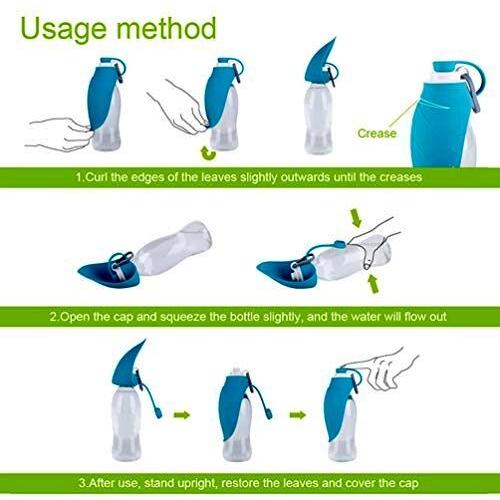 Usage method

Crease

1.Curl the edges of the leaves slightly outwards until the creases

2.Open the cap and squeeze the bottle slightly, and the water will flow out

3.After use, stand upright, restore the leaves and cover the cap