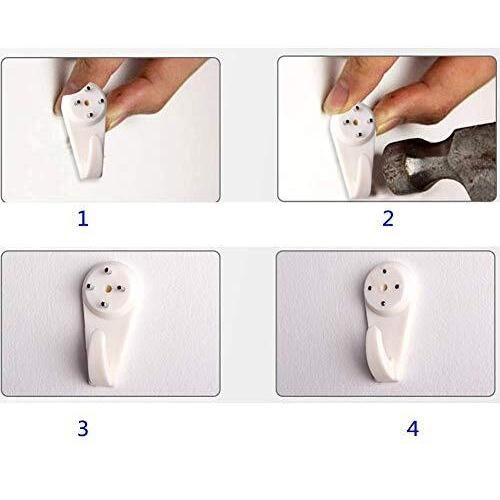 1

2

3

4