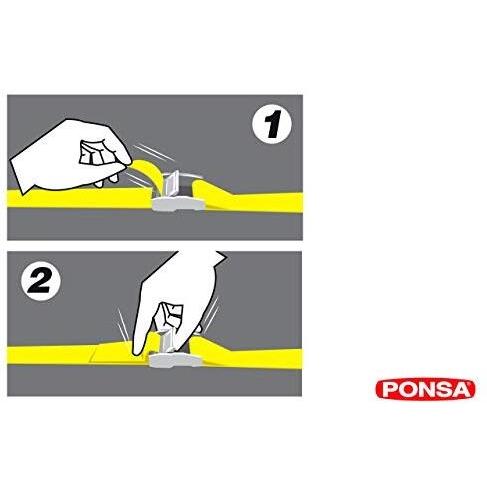 1

2

PONSA