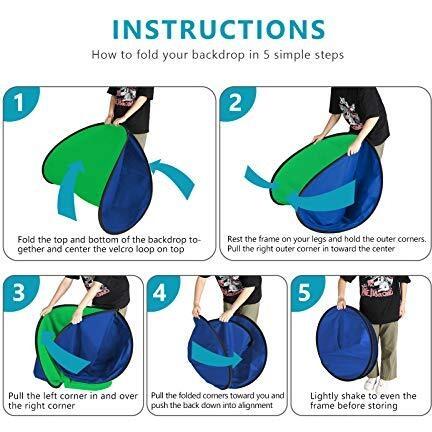 INSTRUCTIONS

How to fold your backdrop in 5 simple steps

1

Fold the top and bottom of the backdrop together and center the velcro loop on top

2

Rest the frame on your legs and hold the outer corners. Pull the right outer corner in toward the center

3

Pull the left corner in and over the right corner

4

Pull the folded corners toward you and push the back down into alignment

5

Lightly shake to even the frame before storing