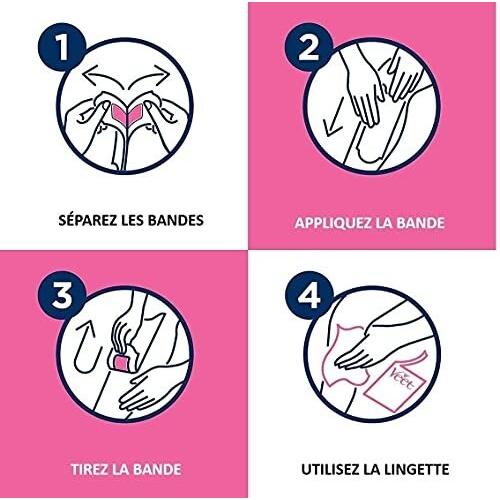 1

SÉPAREZ LES BANDES

2

APPLIQUEZ LA BANDE

3

TIREZ LA BANDE

4

Veet

UTILISEZ LA LINGETTE