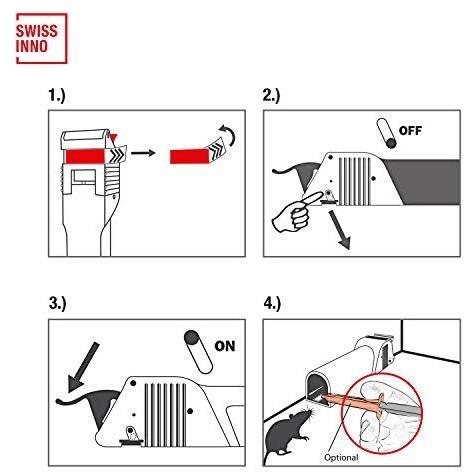 SWISS INNO

1.)

2.)

OFF

3.)

ON

4.)

Optional